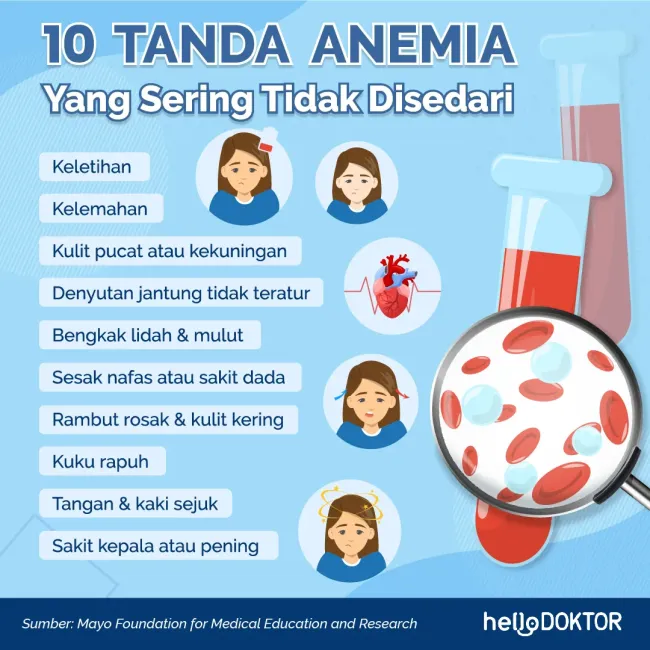 10 TANDA ANEMIA
Yang Sering Tidak Disedari

Keletihan

Kelemahan

Kulit pucat atau kekuningan

Denyutan jantung tidak teratur

Bengkak lidah & mulut

Sesak nafas atau sakit dada

Rambut rosak & kulit kering

Kuku rapuh

Tangan & kaki sejuk

Sakit kepala atau pening

Sumber: Mayo Foundation for Medical Education and Research

helloDOKTOR