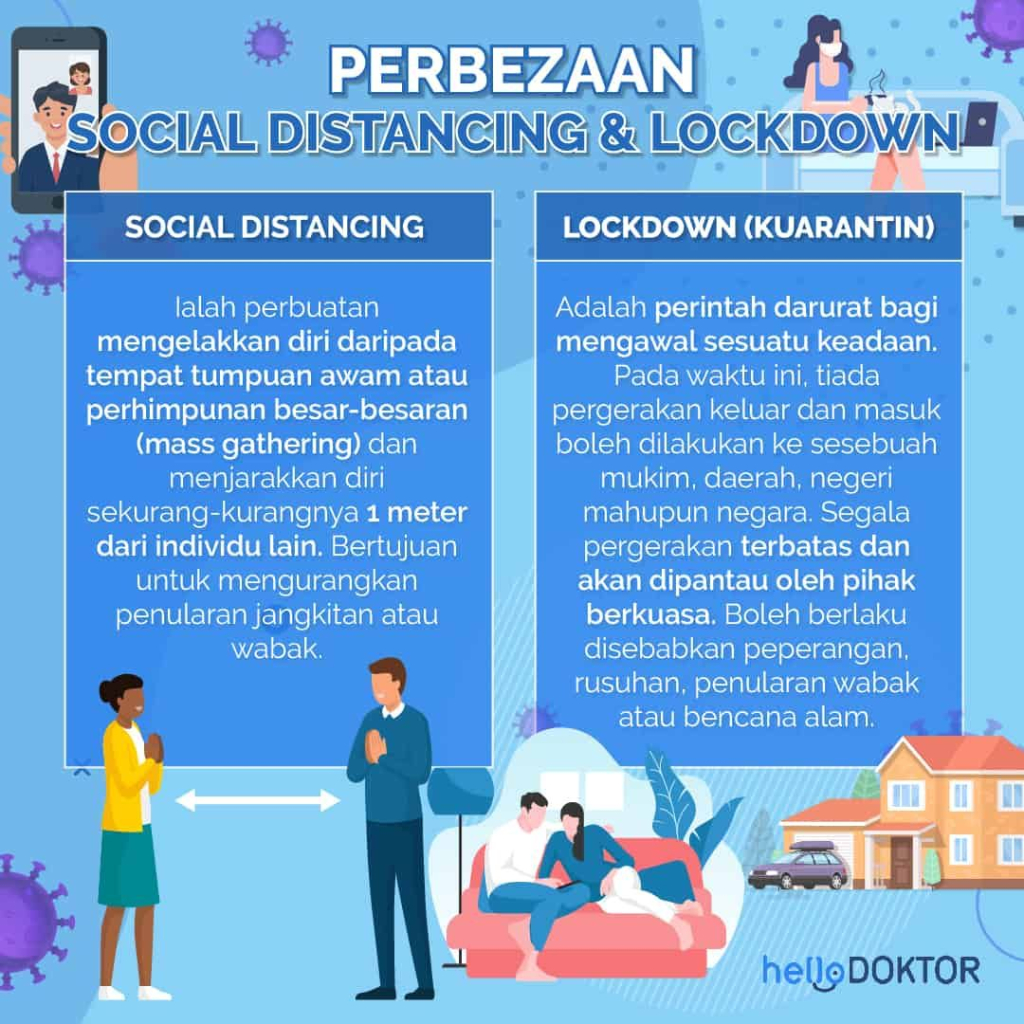 PERBEZAAN
SOCIAL DISTANCING & LOCKDOWN

SOCIAL DISTANCING

Ialah perbuatan mengelakkan diri daripada tempat tumpuan awam atau perhimpunan besar-besaran (mass gathering) dan menjarakkan diri sekurang-kurangnya 1 meter dari individu lain. Bertujuan untuk mengurangkan penularan jangkitan atau wabak.

LOCKDOWN (KUARANTIN)

Adalah perintah darurat bagi mengawal sesuatu keadaan. Pada waktu ini, tiada pergerakan keluar dan masuk boleh dilakukan ke sesebuah mukim, daerah, negeri mahupun negara. Segala pergerakan terbatas dan akan dipantau oleh pihak berkuasa. Boleh berlaku disebabkan peperangan, rusuhan, penularan wabak atau bencana alam.

helloDOKTOR