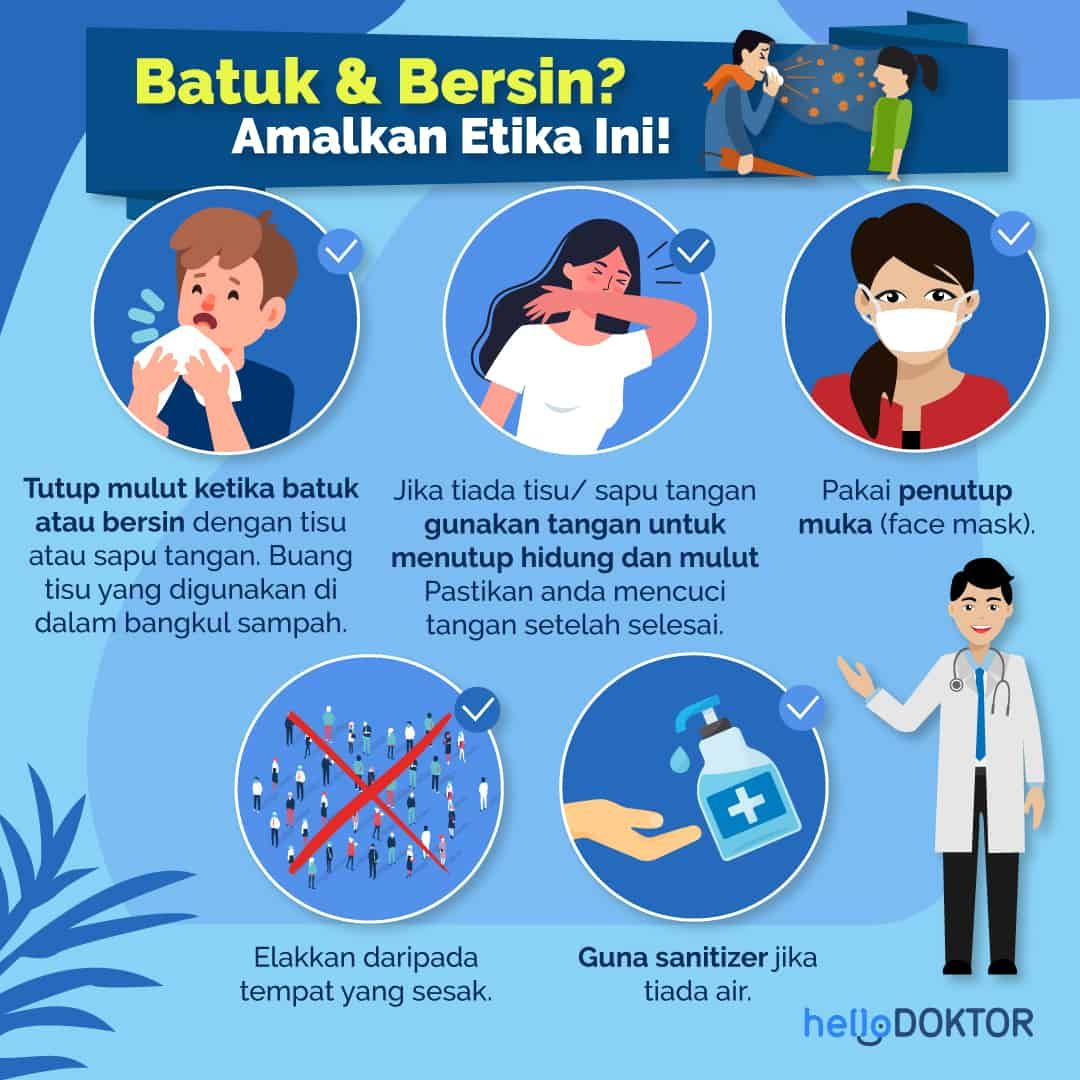 Batuk & Bersin?
Amalkan Etika Ini!

Tutup mulut ketika batuk atau bersin dengan tisu atau sapu tangan. Buang tisu yang digunakan di dalam bangkul sampah.

Jika tiada tisu/ sapu tangan gunakan tangan untuk menutup hidung dan mulut Pastikan anda mencuci tangan setelah selesai.

Pakai penutup muka (face mask).

Elakkan daripada tempat yang sesak.

Guna sanitizer jika tiada air.

helloDOKTOR