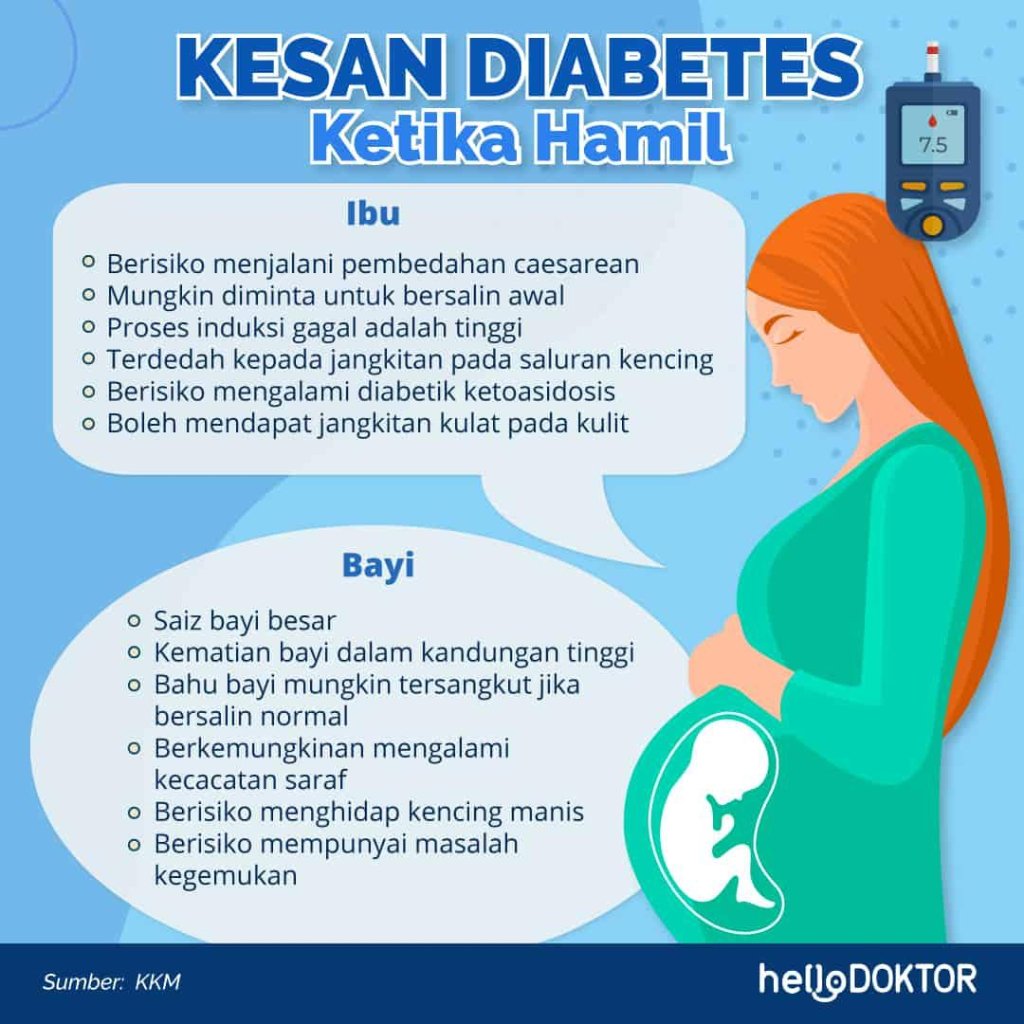 KESAN DIABETES
Ketika Hamil

7.5

Ibu

- Berisiko menjalani pembedahan caesarean
- Mungkin diminta untuk bersalin awal
- Proses induksi gagal adalah tinggi
- Terdedah kepada jangkitan pada saluran kencing
- Berisiko mengalami diabetik ketoasidosis
- Boleh mendapat jangkitan kulat pada kulit

Bayi

- Saiz bayi besar
- Kematian bayi dalam kandungan tinggi
- Bahu bayi mungkin tersangkut jika bersalin normal
- Berkemungkinan mengalami kecacatan saraf
- Berisiko menghidap kencing manis
- Berisiko mempunyai masalah kegemukan

Sumber: KKM

helloDOKTOR