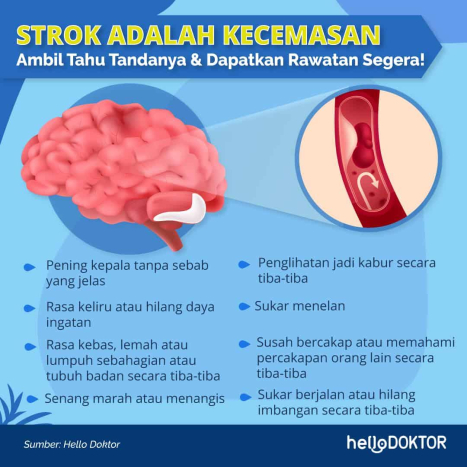 STROK ADALAH KECEMASAN
Ambil Tahu Tandanya & Dapatkan Rawatan Segera!

Pening kepala tanpa sebab yang jelas

Rasa keliru atau hilang daya ingatan

Rasa kebas, lemah atau lumpuh sebahagian atau tubuh badan secara tiba-tiba

Senang marah atau menangis

Penglihatan jadi kabur secara tiba-tiba

Sukar menelan

Susah bercakap atau memahami percakapan orang lain secara tiba-tiba

Sukar berjalan atau hilang imbangan secara tiba-tiba

Sumber: Hello Doktor

helloDOKTOR