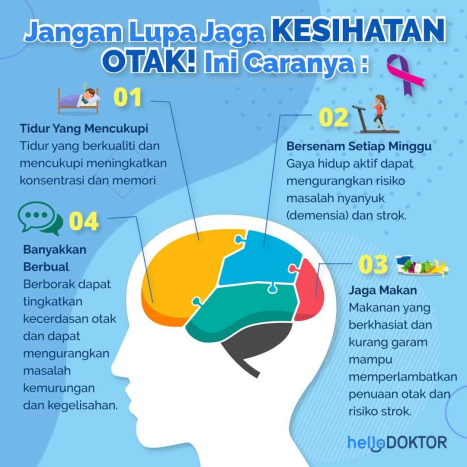 Jangan Lupa Jaga KESIHATAN OTAK! Ini Caranya :

01

Tidur Yang Mencukupi
Tidur yang berkualiti dan mencukupi meningkatkan konsentrasi dan memori

02

Bersenam Setiap Minggu
Gaya hidup aktif dapat mengurangkan risiko masalah nyanyuk (demensia) dan strok.

04

Banyakkan Berbual
Berborak dapat tingkatkan kecerdasan otak dan dapat mengurangkan masalah kemurungan dan kegelisahan.

03

Jaga Makan
Makanan yang berkhasiat dan kurang garam mampu memperlambatkan penuaan otak dan risiko strok.

helloDOKTOR