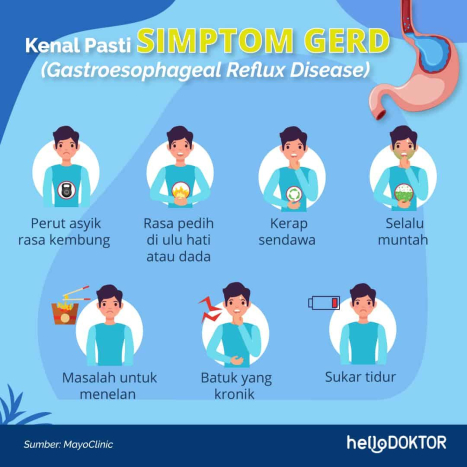 Kenal Pasti SIMPTOM GERD
(Gastroesophageal Reflux Disease)

Perut asyik rasa kembung

Rasa pedih di ulu hati atau dada

Kerap sendawa

Selalu muntah

Masalah untuk menelan

Batuk yang kronik

Sukar tidur

Sumber: MayoClinic

helloDOKTOR