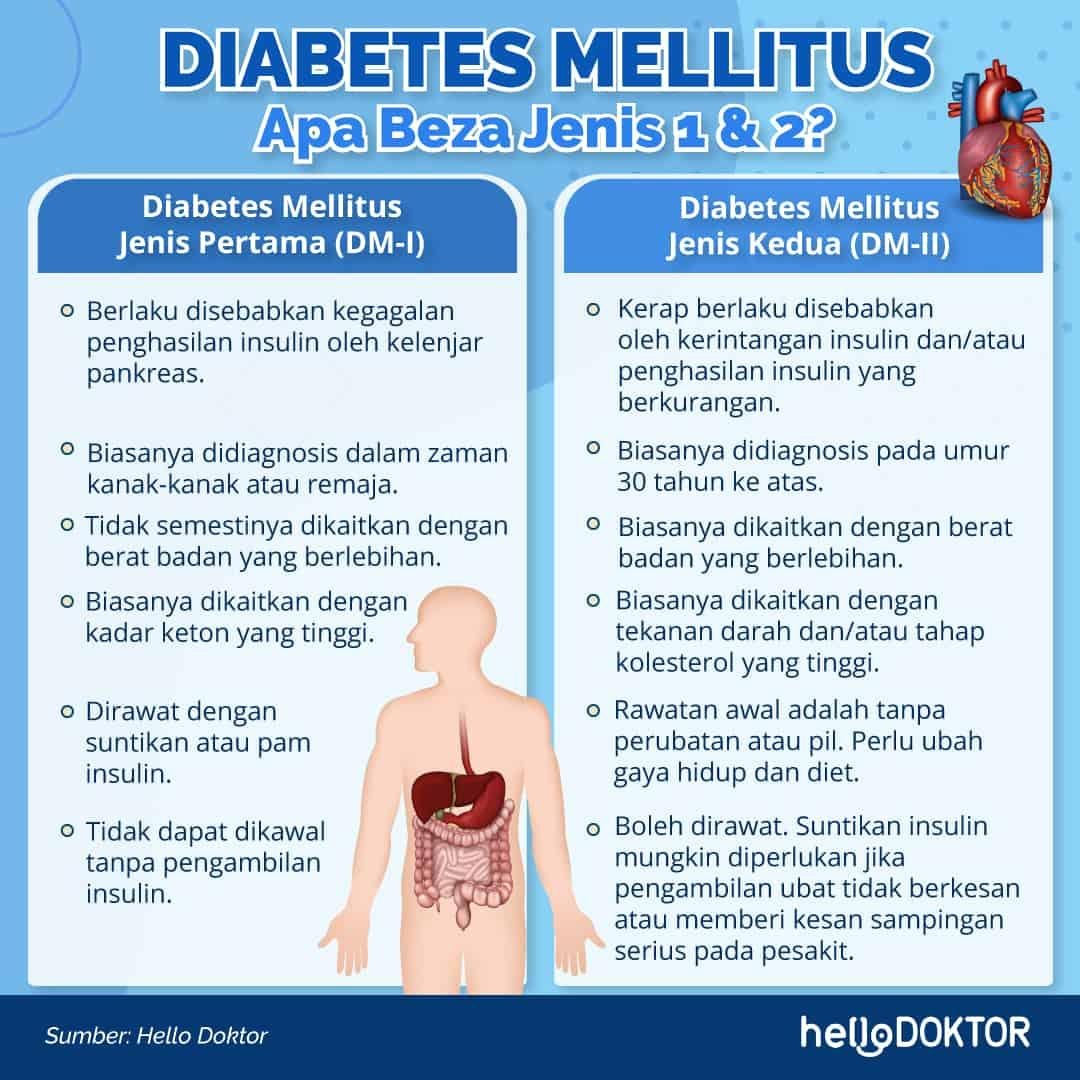 DIABETES MELLITUS
Apa Beza Jenis 1 & 2?

Diabetes Mellitus Jenis Pertama (DM-I)

Berlaku disebabkan kegagalan penghasilan insulin oleh kelenjar pankreas.

Biasanya didiagnosis dalam zaman kanak-kanak atau remaja.

Tidak semestinya dikaitkan dengan berat badan yang berlebihan.

Biasanya dikaitkan dengan kadar keton yang tinggi.

Dirawat dengan suntikan atau pam insulin.

Tidak dapat dikawal tanpa pengambilan insulin.

Diabetes Mellitus Jenis Kedua (DM-II)

Kerap berlaku disebabkan oleh kerintangan insulin dan/atau penghasilan insulin yang berkurangan.

Biasanya didiagnosis pada umur 30 tahun ke atas.

Biasanya dikaitkan dengan berat badan yang berlebihan.

Biasanya dikaitkan dengan tekanan darah dan/atau tahap kolesterol yang tinggi.

Rawatan awal adalah tanpa perubatan atau pil. Perlu ubah gaya hidup dan diet.

Boleh dirawat. Suntikan insulin mungkin diperlukan jika pengambilan ubat tidak berkesan atau memberi kesan sampingan serius pada pesakit.

Sumber: Hello Doktor

helloDOKTOR