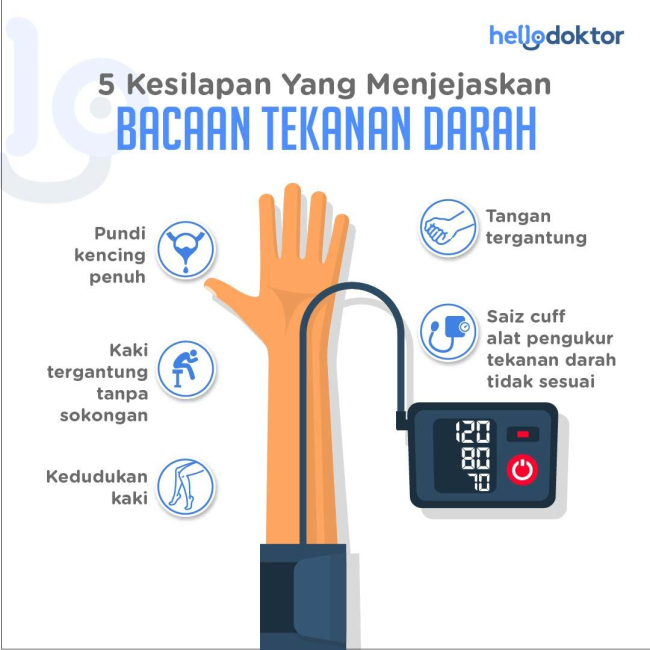 hellodoktor

5 Kesilapan Yang Menjejaskan
BACAAN TEKANAN DARAH

Pundi kencing penuh

Kaki tergantung tanpa sokongan

Kedudukan kaki

Tangan tergantung

Saiz cuff alat pengukur tekanan darah tidak sesuai

120
80
70