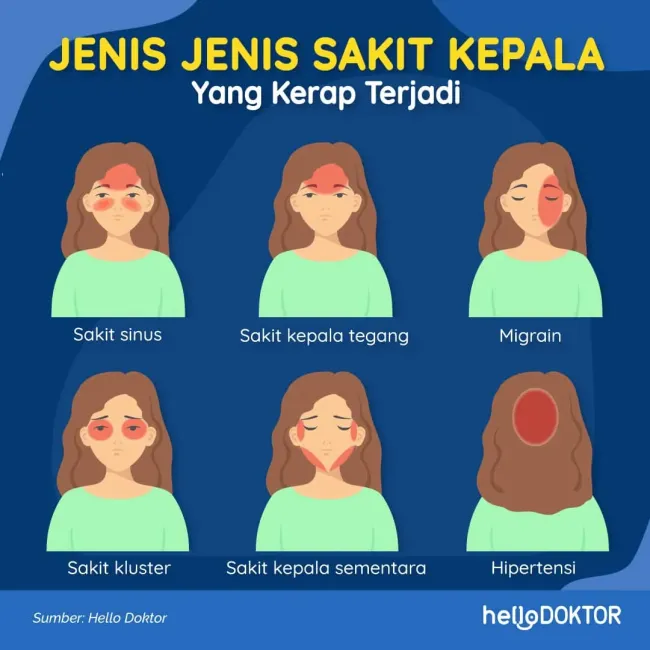 JENIS JENIS SAKIT KEPALA
Yang Kerap Terjadi

Sakit sinus

Sakit kepala tegang

Migrain

Sakit kluster

Sakit kepala sementara

Hipertensi

Sumber: Hello Doktor

helloDOKTOR