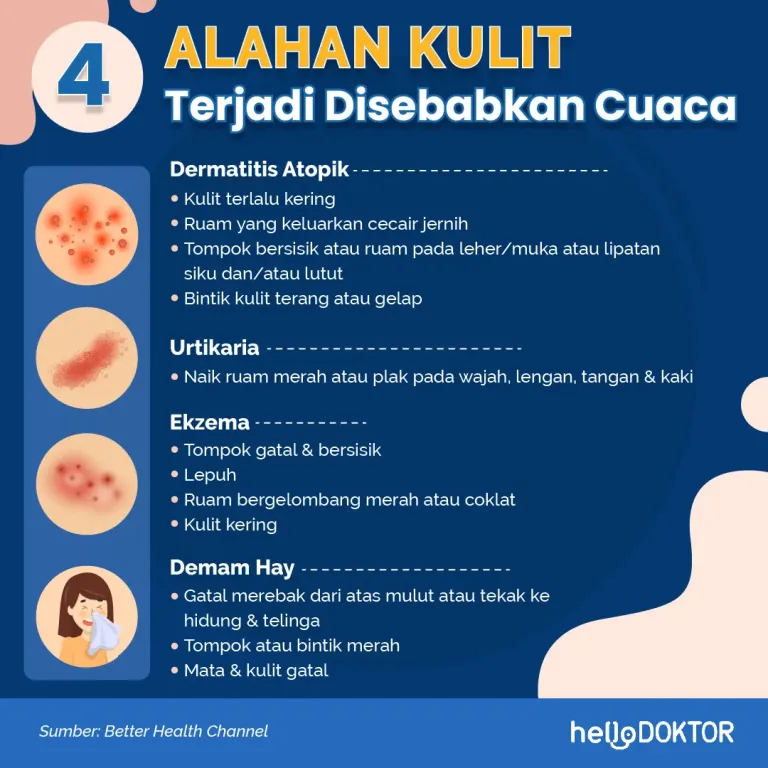 4 ALAHAN KULIT
Terjadi Disebabkan Cuaca

Dermatitis Atopik
• Kulit terlalu kering
• Ruam yang keluarkan cecair jernih
• Tompok bersisik atau ruam pada leher/muka atau lipatan siku dan/atau lutut
• Bintik kulit terang atau gelap

Urtikaria
• Naik ruam merah atau plak pada wajah, lengan, tangan & kaki

Ekzema
• Tompok gatal & bersisik
• Lepuh
• Ruam bergelombang merah atau coklat
• Kulit kering

Demam Hay
• Gatal merebak dari atas mulut atau tekak ke hidung & telinga
• Tompok atau bintik merah
• Mata & kulit gatal

Sumber: Better Health Channel

helloDOKTOR