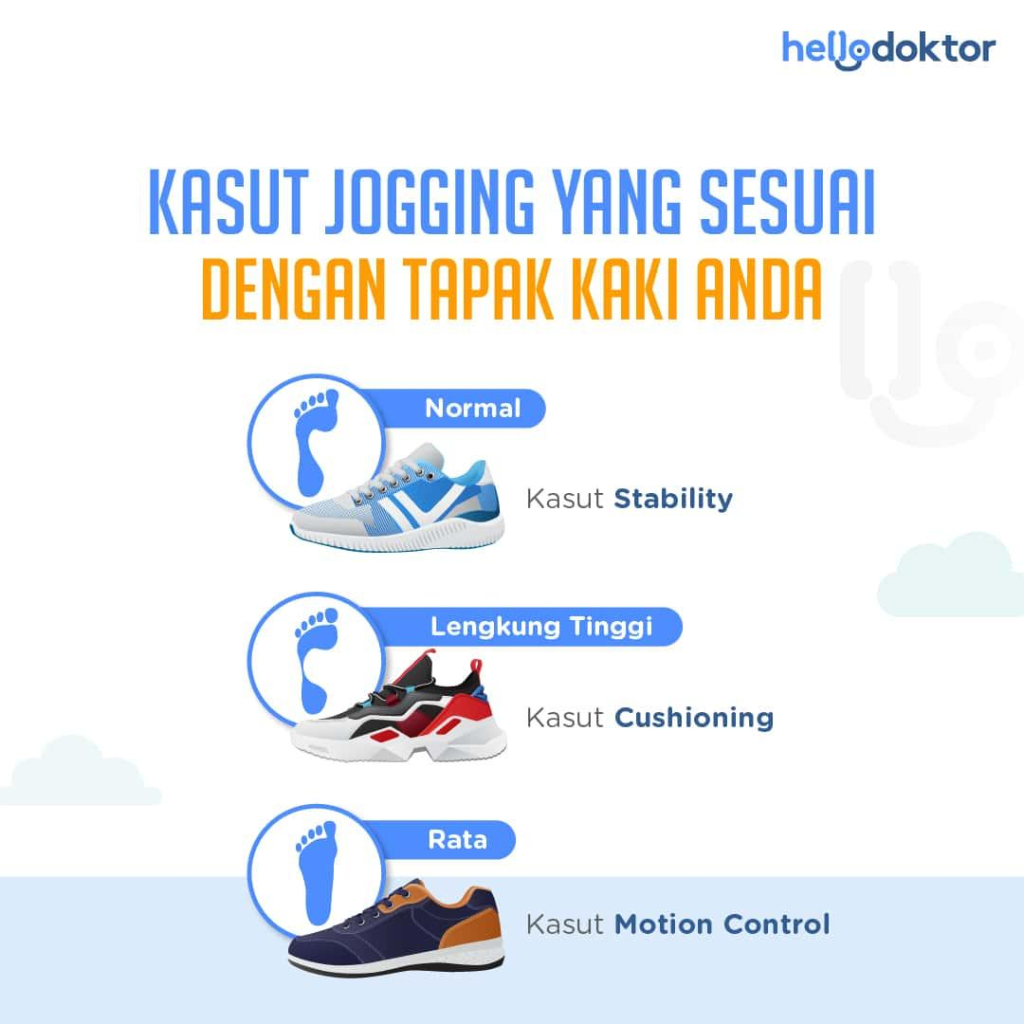 hellodoktor

KASUT JOGGING YANG SESUAI
DENGAN TAPAK KAKI ANDA

Normal

Kasut Stability

Lengkung Tinggi

Kasut Cushioning

Rata

Kasut Motion Control