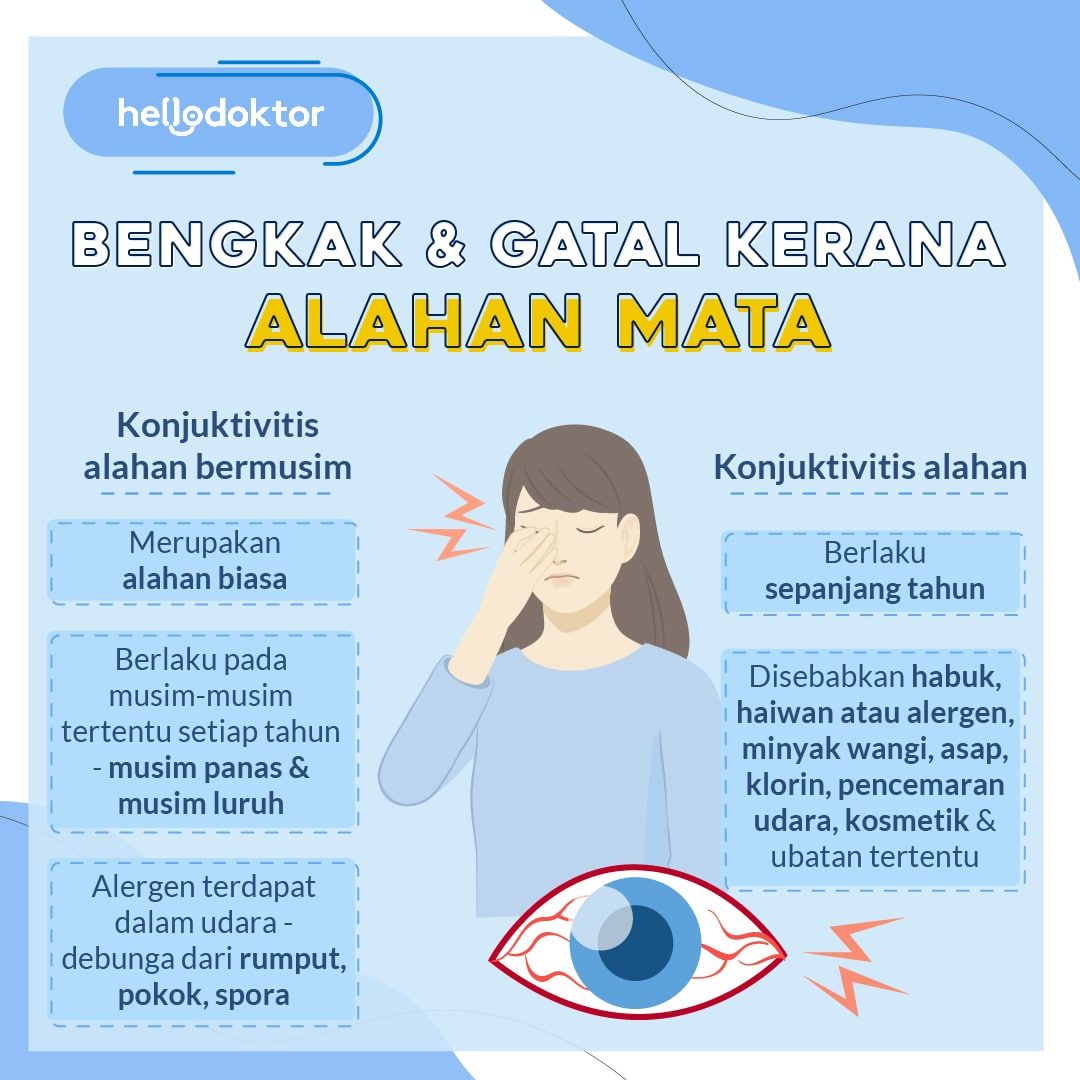 hellodoktor

BENGKAK & GATAL KERANA ALAHAN MATA

Konjuktivitis alahan bermusim

Merupakan alahan biasa

Berlaku pada musim-musim tertentu setiap tahun - musim panas & musim luruh

Alergen terdapat dalam udara - debunga dari rumput, pokok, spora

Konjuktivitis alahan

Berlaku sepanjang tahun

Disebabkan habuk, haiwan atau alergen, minyak wangi, asap, klorin, pencemaran udara, kosmetik & ubatan tertentu