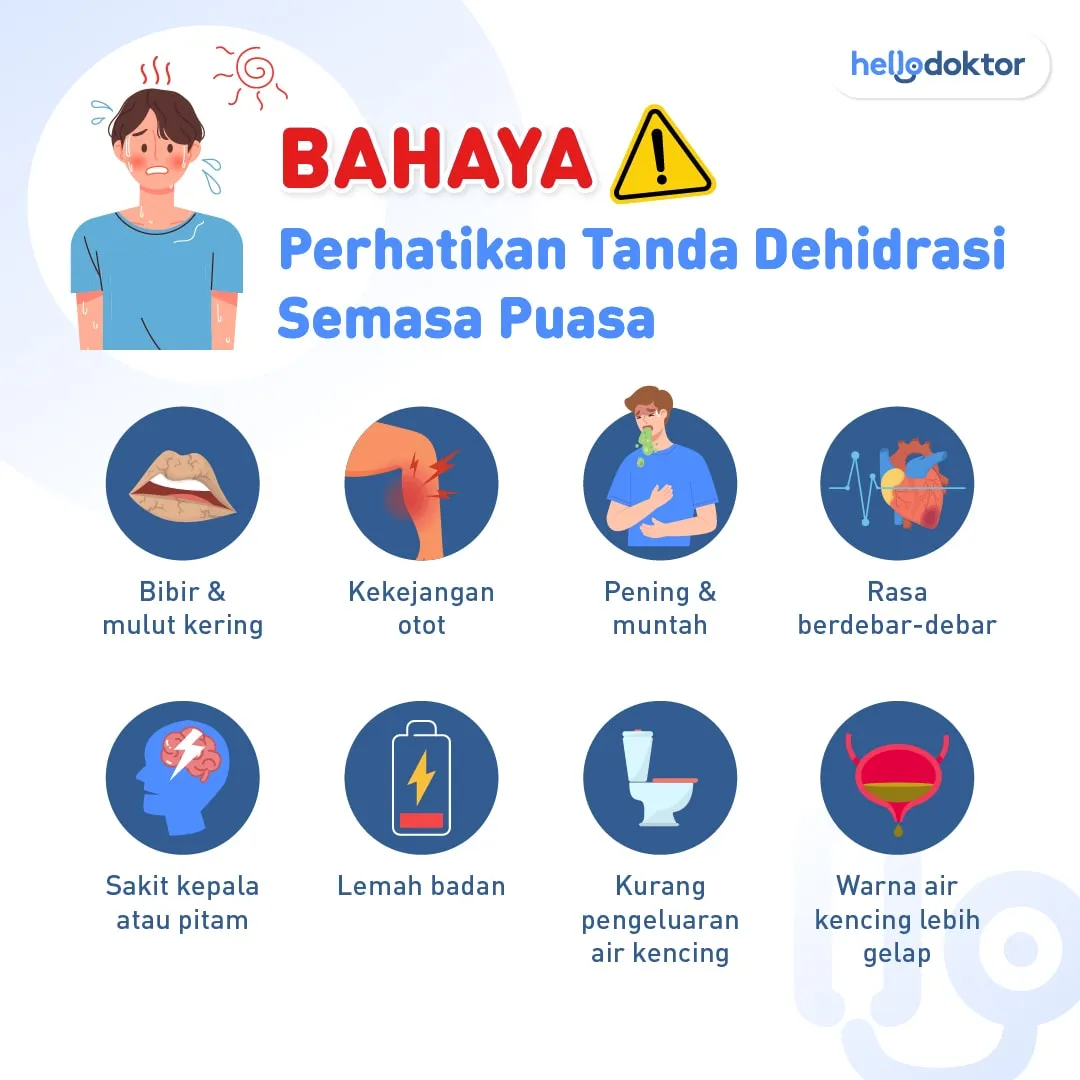 hellodoktor

BAHAYA

Perhatikan Tanda Dehidrasi Semasa Puasa

Bibir & mulut kering

Kekejangan otot

Pening & muntah

Rasa berdebar-debar

Sakit kepala atau pitam

Lemah badan

Kurang pengeluaran air kencing

Warna air kencing lebih gelap